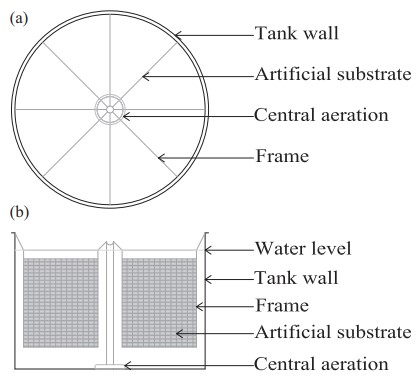 (a)

Tank wall

Artificial substrate

Central aeration

Frame

(b)

Water level

Tank wall

Frame

Artificial substrate

Central aeration